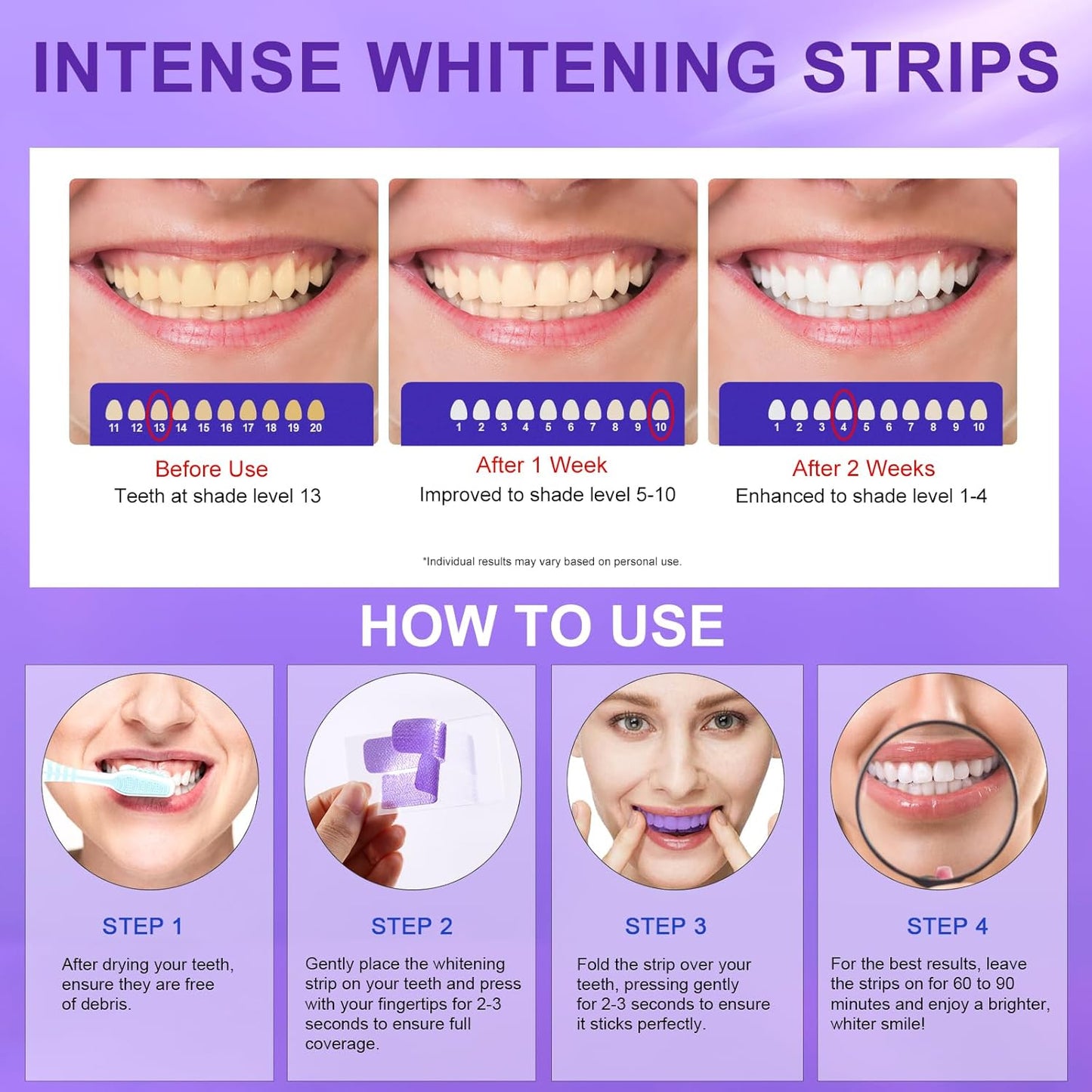 INTENSE WHITENING STRIPS

11 12 13 14 15 16 17 18 19 20

Before Use
Teeth at shade level 13

1 2 3 4 5 6 7 8 9 10

After 1 Week
Improved to shade level 5-10

1 2 3 4 5 6 7 8 9 10

After 2 Weeks
Enhanced to shade level 1-4

*Individual results may vary based on personal use.

HOW TO USE

STEP 1
After drying your teeth, ensure they are free of debris.

STEP 2
Gently place the whitening strip on your teeth and press with your fingertips for 2-3 seconds to ensure full coverage.

STEP 3
Fold the strip over your teeth, pressing gently for 2-3 seconds to ensure it sticks perfectly.

STEP 4
For the best results, leave the strips on for 60 to 90 minutes and enjoy a brighter, whiter smile!