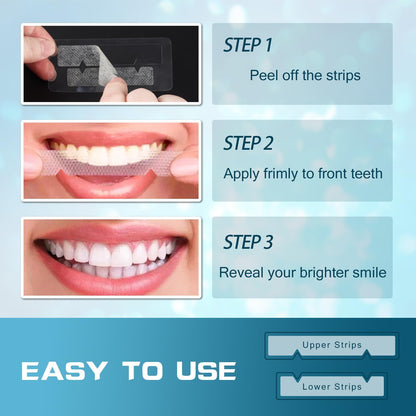 STEP 1
Peel off the strips

STEP 2
Apply frimly to front teeth

STEP 3
Reveal your brighter smile

EASY TO USE

Upper Strips

Lower Strips